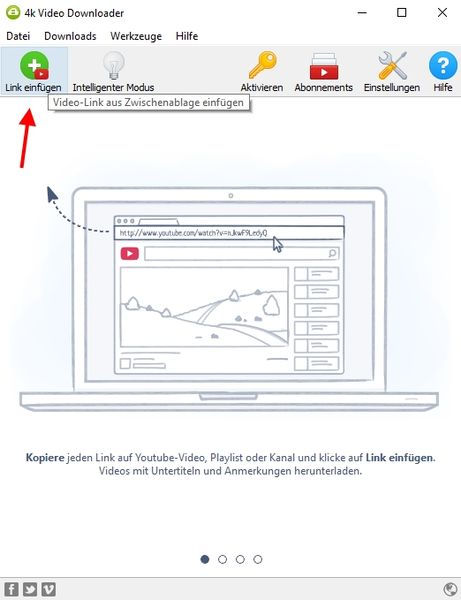 4k Video Downloader

Datei Downloads Werkzeuge Hilfe

Link einfügen Intelligenter Modus Aktivieren Abonnements Einstellungen Hilfe

Video-Link aus Zwischenablage einfügen

http://www.youtube.com/watch?v=nJkwF9LedyQ

Kopiere jeden Link auf Youtube-Video, Playlist oder Kanal und klicke auf Link einfügen. Videos mit Untertiteln und Anmerkungen herunterladen.