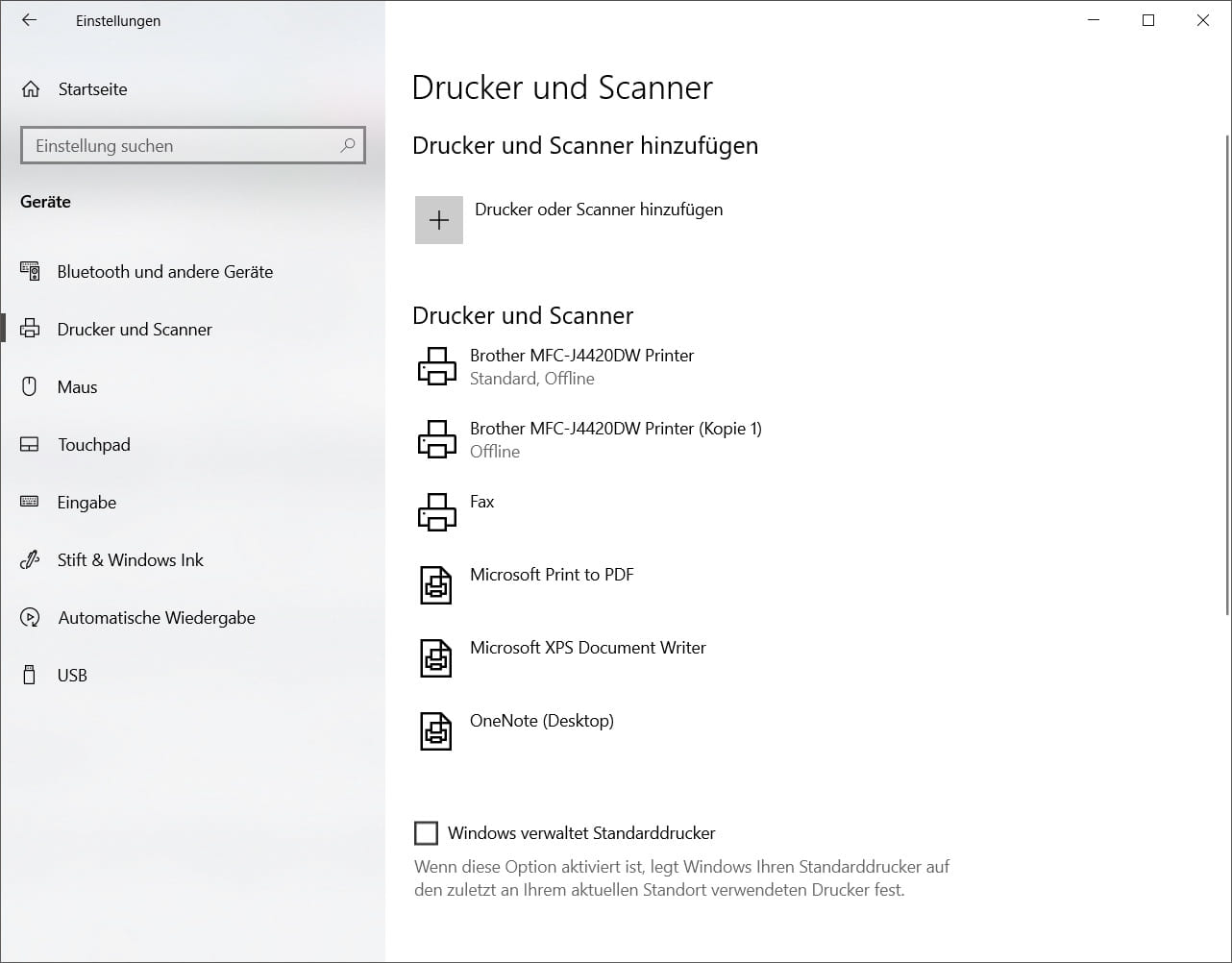 Einstellungen

Startseite

Einstellung suchen

Geräte

Bluetooth und andere Geräte

Drucker und Scanner

Maus

Touchpad

Eingabe

Stift & Windows Ink

Automatische Wiedergabe

USB

Drucker und Scanner

Drucker und Scanner hinzufügen

Drucker oder Scanner hinzufügen

Drucker und Scanner

Brother MFC-J4420DW Printer
Standard, Offline

Brother MFC-J4420DW Printer (Kopie 1)
Offline

Fax

Microsoft Print to PDF

Microsoft XPS Document Writer

OneNote (Desktop)

Windows verwaltet Standarddrucker

Wenn diese Option aktiviert ist, legt Windows Ihren Standarddrucker auf den zuletzt an Ihrem aktuellen Standort verwendeten Drucker fest.